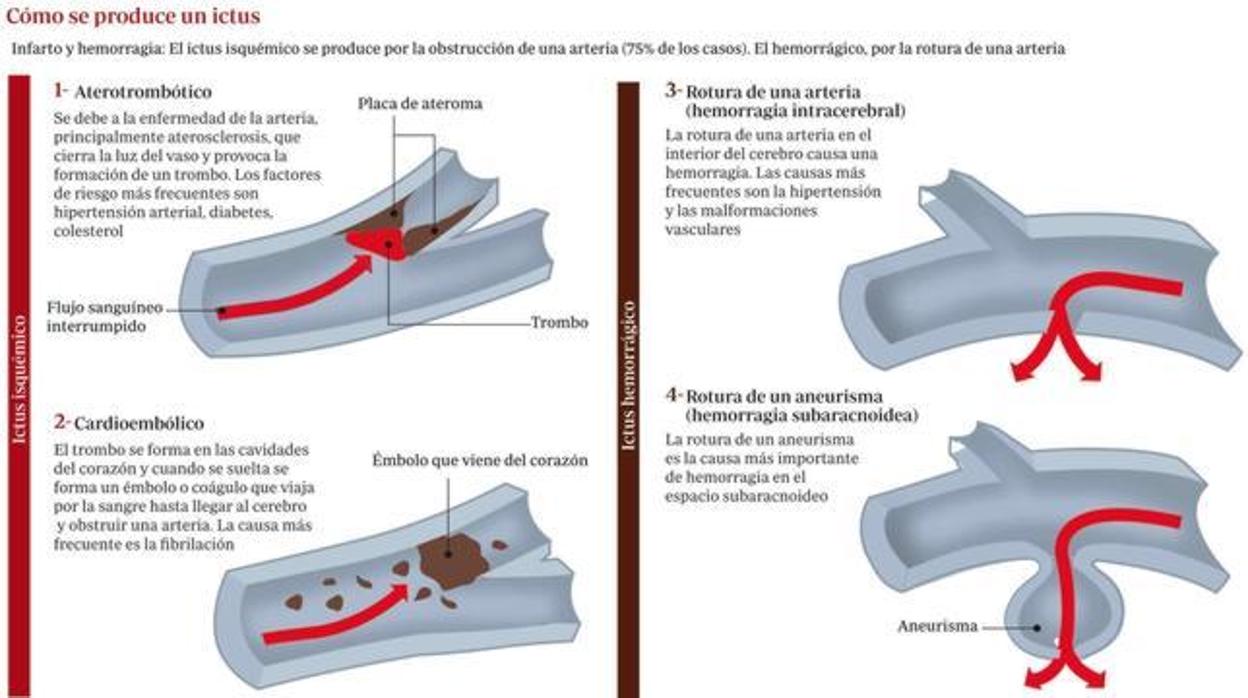 Cómo se produce un ictus

Infarto y hemorragia: El ictus isquémico se produce por la obstrucción de una arteria (75% de los casos). El hemorrágico, por la rotura de una arteria

Ictus isquémico

1- Aterotrombótico

Se debe a la enfermedad de la arteria, principalmente aterosclerosis, que cierra la luz del vaso y provoca la formación de un trombo. Los factores de riesgo más frecuentes son hipertensión arterial, diabetes, colesterol

Placa de ateroma

Flujo sanguíneo interrumpido

Trombo

2- Cardioembólico

El trombo se forma en las cavidades del corazón y cuando se suelta se forma un émbolo o coágulo que viaja por la sangre hasta llegar al cerebro y obstruir una arteria. La causa más frecuente es la fibrilación

Émbolo que viene del corazón

Ictus hemorrágico

3- Rotura de una arteria (hemorragia intracerebral)

La rotura de una arteria en el interior del cerebro causa una hemorragia. Las causas más frecuentes son la hipertensión y las malformaciones vasculares

4- Rotura de un aneurisma (hemorragia subaracnoidea)

La rotura de un aneurisma es la causa más importante de hemorragia en el espacio subaracnoideo

Aneurisma